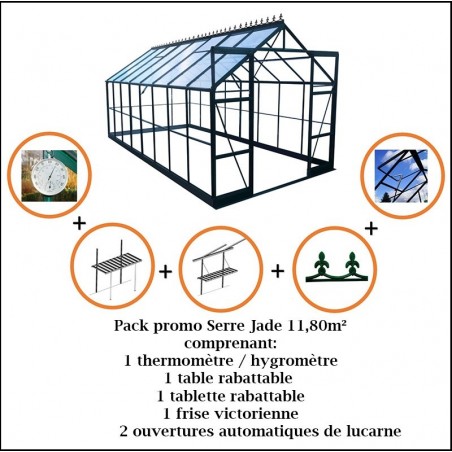 +

+

+

+

Pack promo Serre Jade 11,80m²
comprenant:
1 thermomètre / hygromètre
1 table rabattable
1 tablette rabattable
1 frise victorienne
2 ouvertures automatiques de lucarne