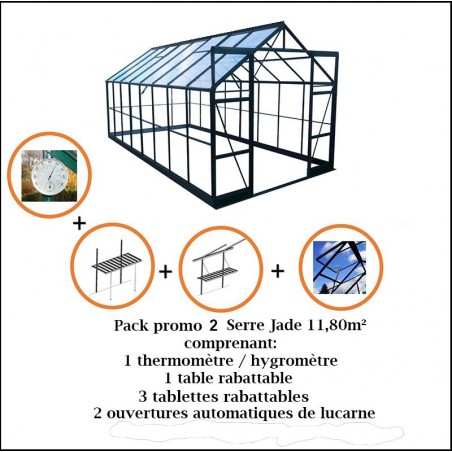 +

+

+

Pack promo 2 Serre Jade 11,80m²
comprenant:
1 thermomètre / hygromètre
1 table rabattable
3 tablettes rabattables
2 ouvertures automatiques de lucarne