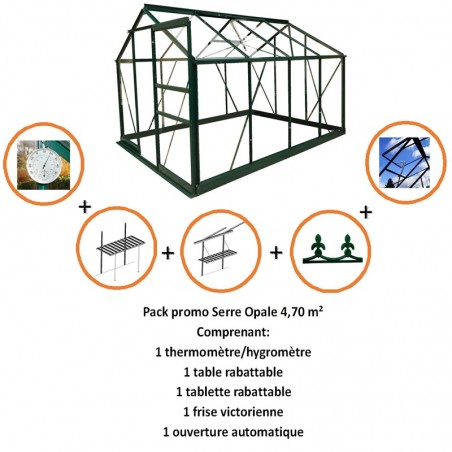 +
+
+
+

Pack promo Serre Opale 4,70 m²
Comprenant:
1 thermomètre/hygromètre
1 table rabattable
1 tablette rabattable
1 frise victorienne
1 ouverture automatique