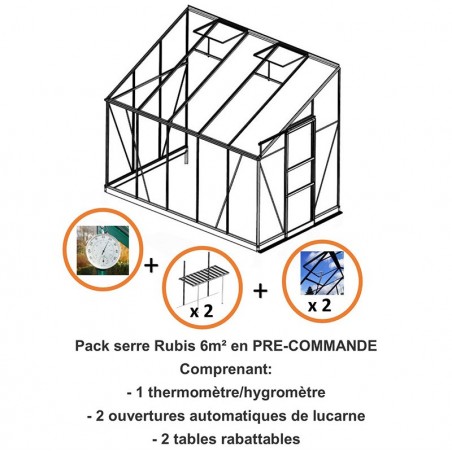 +

x 2

+

x 2

Pack serre Rubis 6m² en PRE-COMMANDE
Comprenant:
- 1 thermomètre/hygromètre
- 2 ouvertures automatiques de lucarne
- 2 tables rabattables